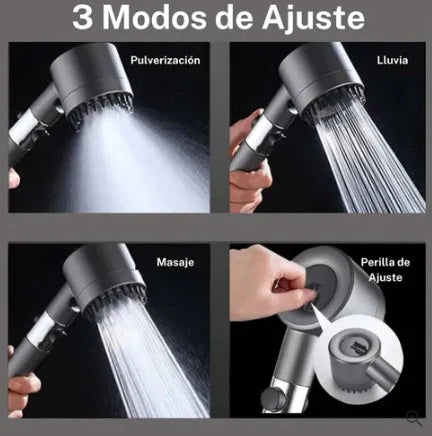 3 Modos de Ajuste

Pulverización

Lluvia

Masaje

Perilla de Ajuste